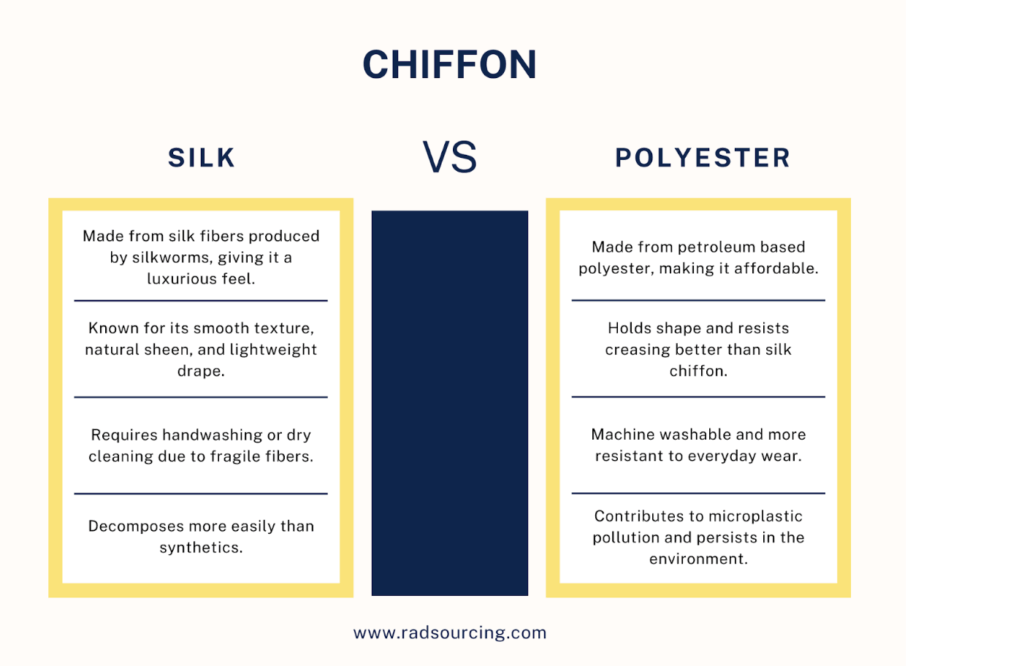 CHIFFON

SILK

VS

POLYESTER

Made from silk fibers produced by silkworms, giving it a luxurious feel.

Known for its smooth texture, natural sheen, and lightweight drape.

Requires handwashing or dry cleaning due to fragile fibers.

Decomposes more easily than synthetics.

Made from petroleum based polyester, making it affordable.

Holds shape and resists creasing better than silk chiffon.

Machine washable and more resistant to everyday wear.

Contributes to microplastic pollution and persists in the environment.

www.radsourcing.com