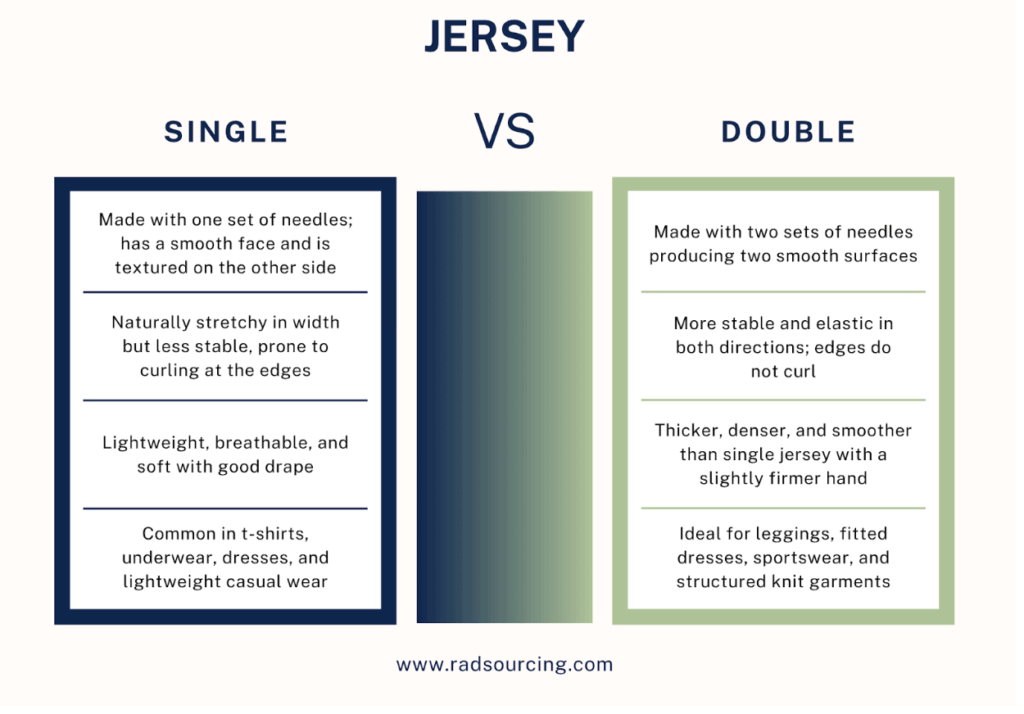 JERSEY

SINGLE

VS

DOUBLE

Made with one set of needles; has a smooth face and is textured on the other side

Naturally stretchy in width but less stable, prone to curling at the edges

Lightweight, breathable, and soft with good drape

Common in t-shirts, underwear, dresses, and lightweight casual wear

Made with two sets of needles producing two smooth surfaces

More stable and elastic in both directions; edges do not curl

Thicker, denser, and smoother than single jersey with a slightly firmer hand

Ideal for leggings, fitted dresses, sportswear, and structured knit garments

www.radsourcing.com