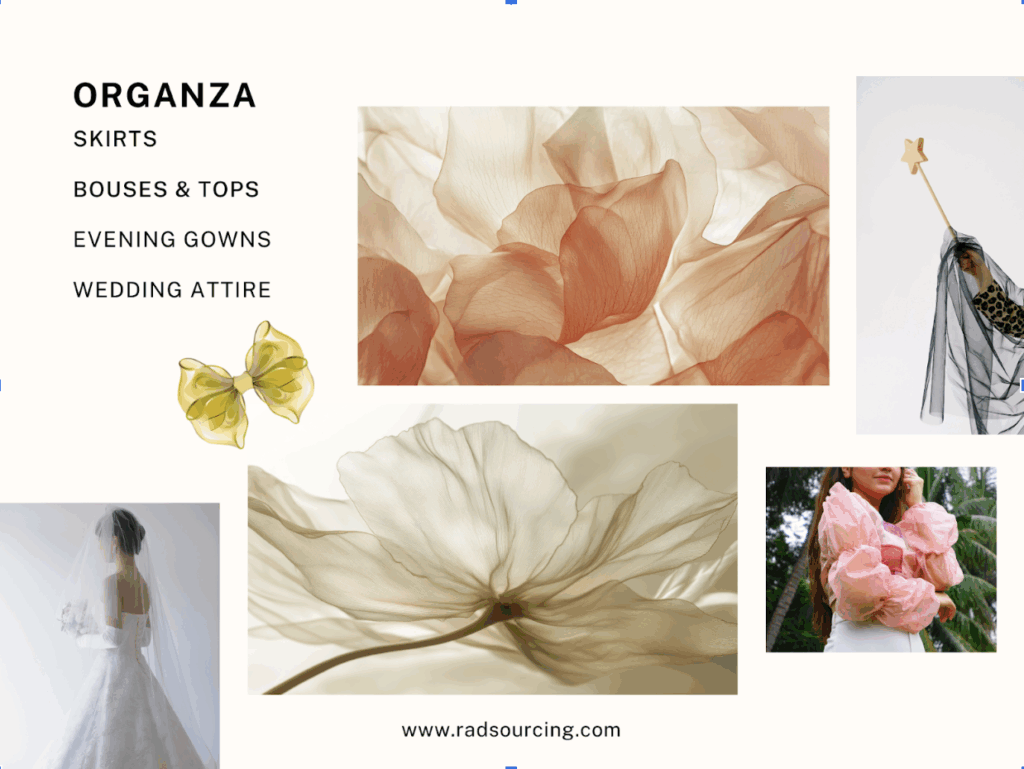 ORGANZA

SKIRTS

BOUSES & TOPS

EVENING GOWNS

WEDDING ATTIRE

www.radsourcing.com