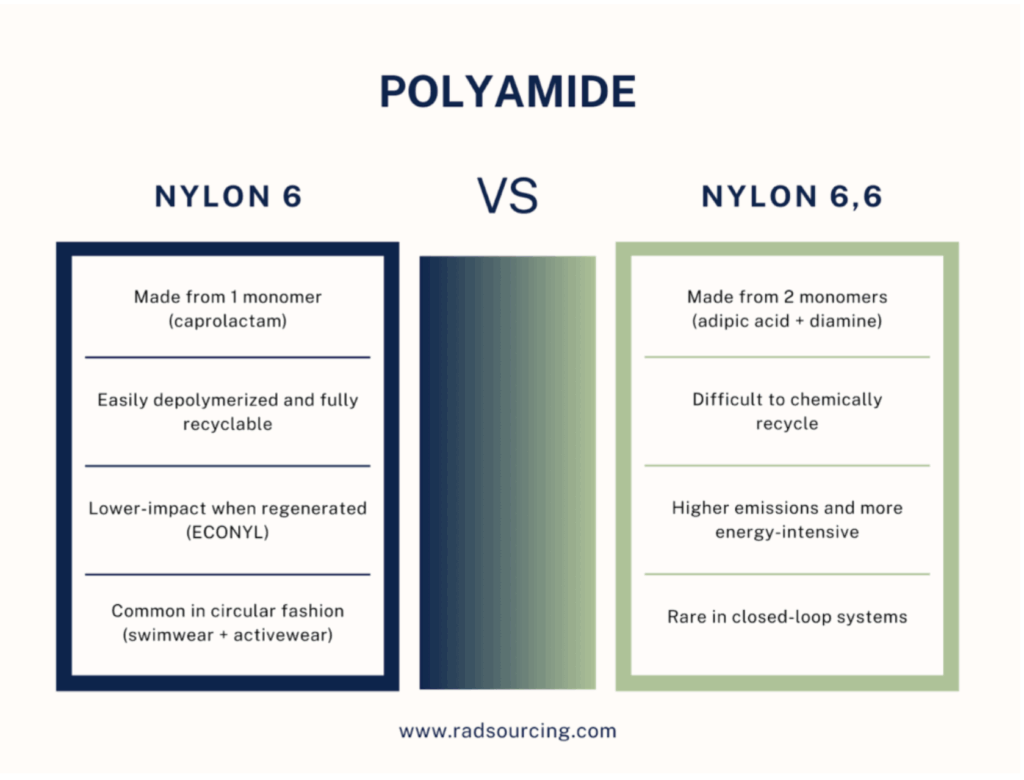 POLYAMIDE

NYLON 6

VS

NYLON 6,6

Made from 1 monomer (caprolactam)

Easily depolymerized and fully recyclable

Lower-impact when regenerated (ECONYL)

Common in circular fashion (swimwear + activewear)

Made from 2 monomers (adipic acid + diamine)

Difficult to chemically recycle

Higher emissions and more energy-intensive

Rare in closed-loop systems

www.radsourcing.com