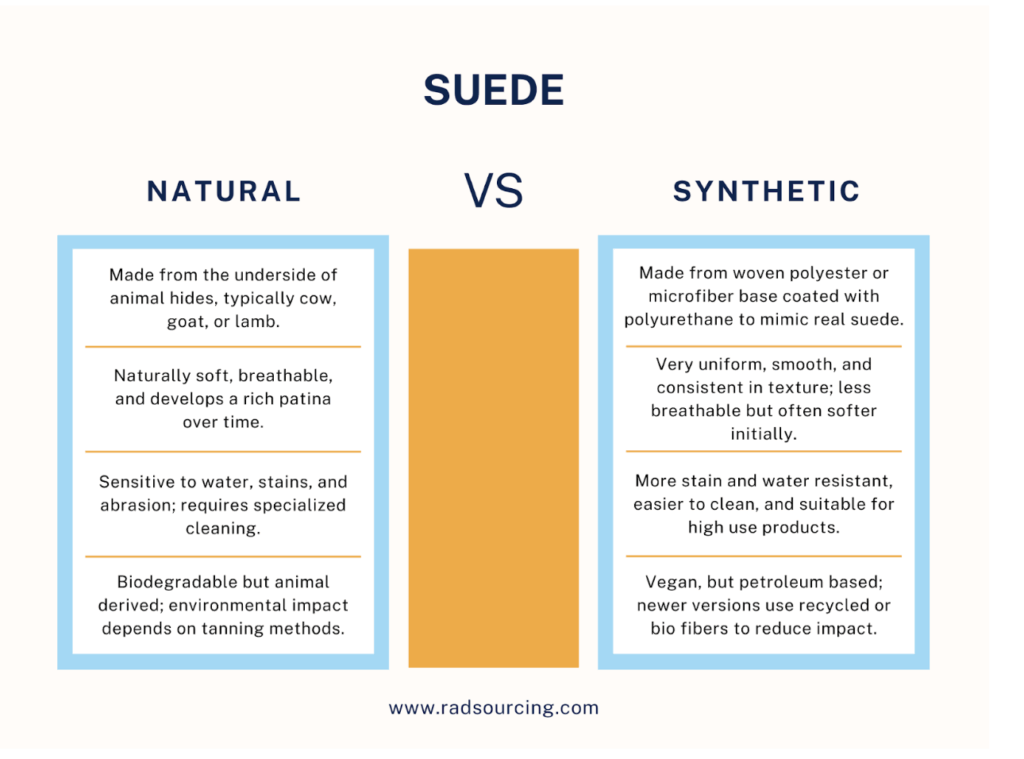 SUEDE

NATURAL

VS

SYNTHETIC

Made from the underside of animal hides, typically cow, goat, or lamb.

Naturally soft, breathable, and develops a rich patina over time.

Sensitive to water, stains, and abrasion; requires specialized cleaning.

Biodegradable but animal derived; environmental impact depends on tanning methods.

Made from woven polyester or microfiber base coated with polyurethane to mimic real suede.

Very uniform, smooth, and consistent in texture; less breathable but often softer initially.

More stain and water resistant, easier to clean, and suitable for high use products.

Vegan, but petroleum based; newer versions use recycled or bio fibers to reduce impact.

www.radsourcing.com